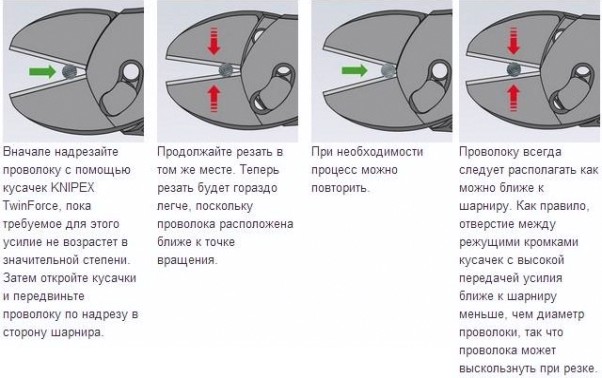 Вначале надрезайте проволоку с помощью кусачек KNIPEX TwinForce, пока требуемое для этого усилие не возрастет в значительной степени. Затем откройте кусачки и передвиньте проволоку по надрезу в сторону шарнира.

Продолжайте резать в том же месте. Теперь резать будет гораздо легче, поскольку проволока расположена ближе к точке вращения.

При необходимости процесс можно повторить.

Проволоку всегда следует располагать как можно ближе к шарниру. Как правило, отверстие между режущими кромками кусачек с высокой передачей усилия ближе к шарниру меньше, чем диаметр проволоки, так что проволока может выскользнуть при резке.